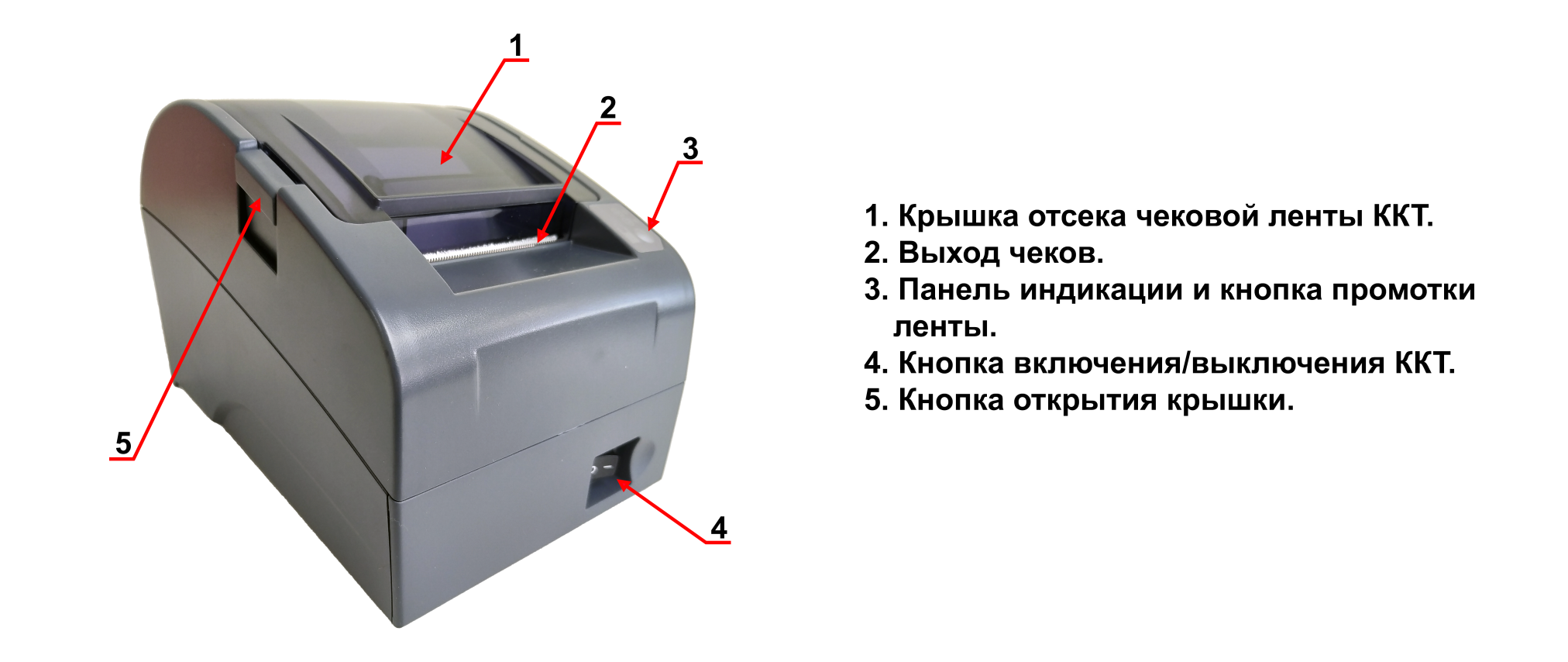 1
2
3
5
4

1. Крышка отсека чековой ленты ККТ.
2. Выход чеков.
3. Панель индикации и кнопка промотки ленты.
4. Кнопка включения/выключения ККТ.
5. Кнопка открытия крышки.